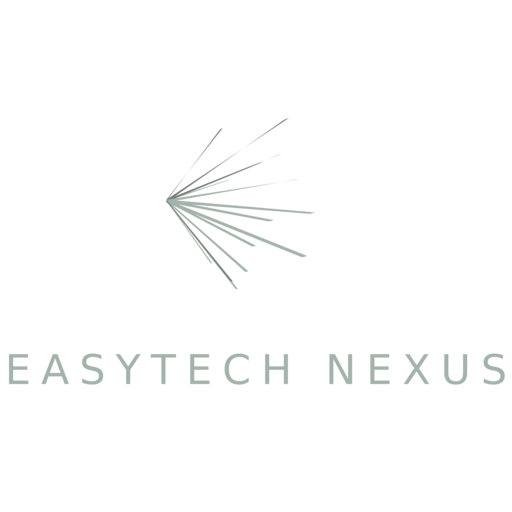 EASYTECH NEXUS